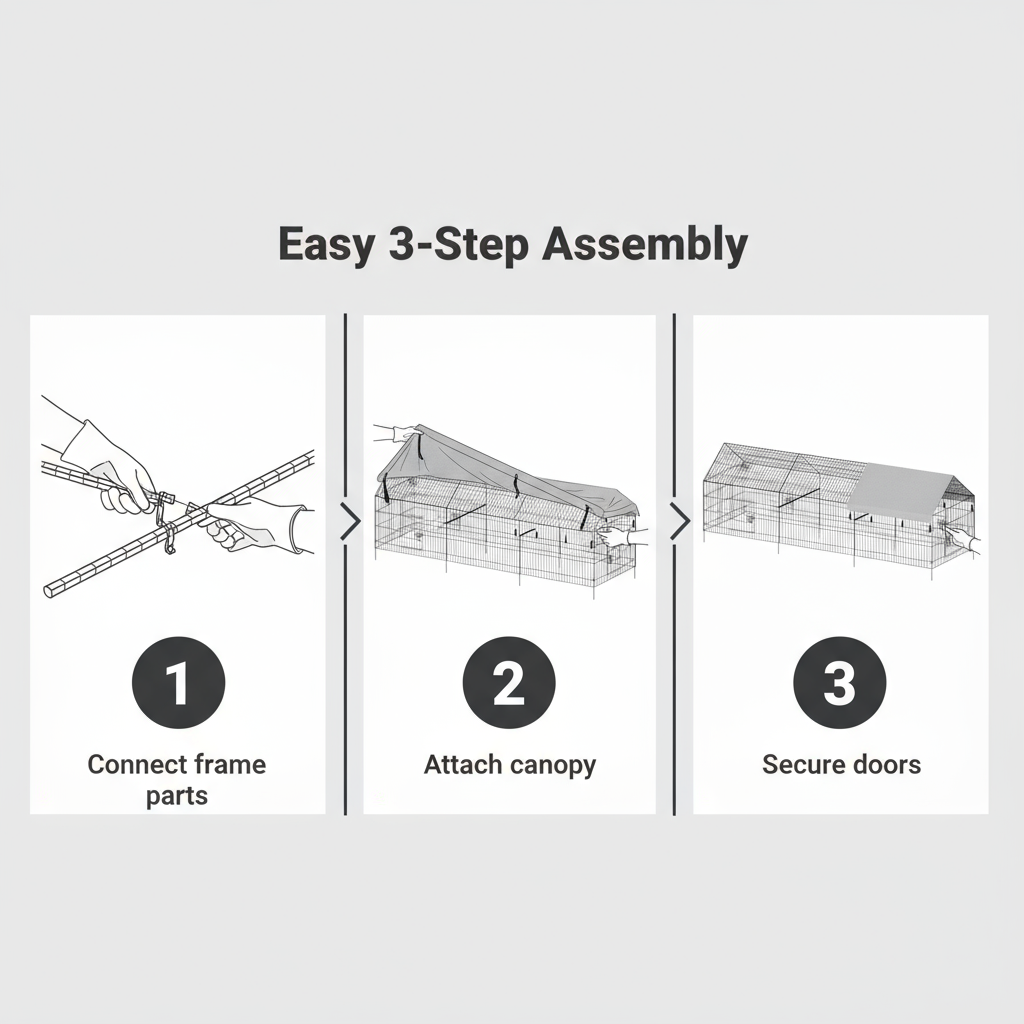 Easy 3-Step Assembly

1

Connect frame parts

2

Attach canopy

3

Secure doors